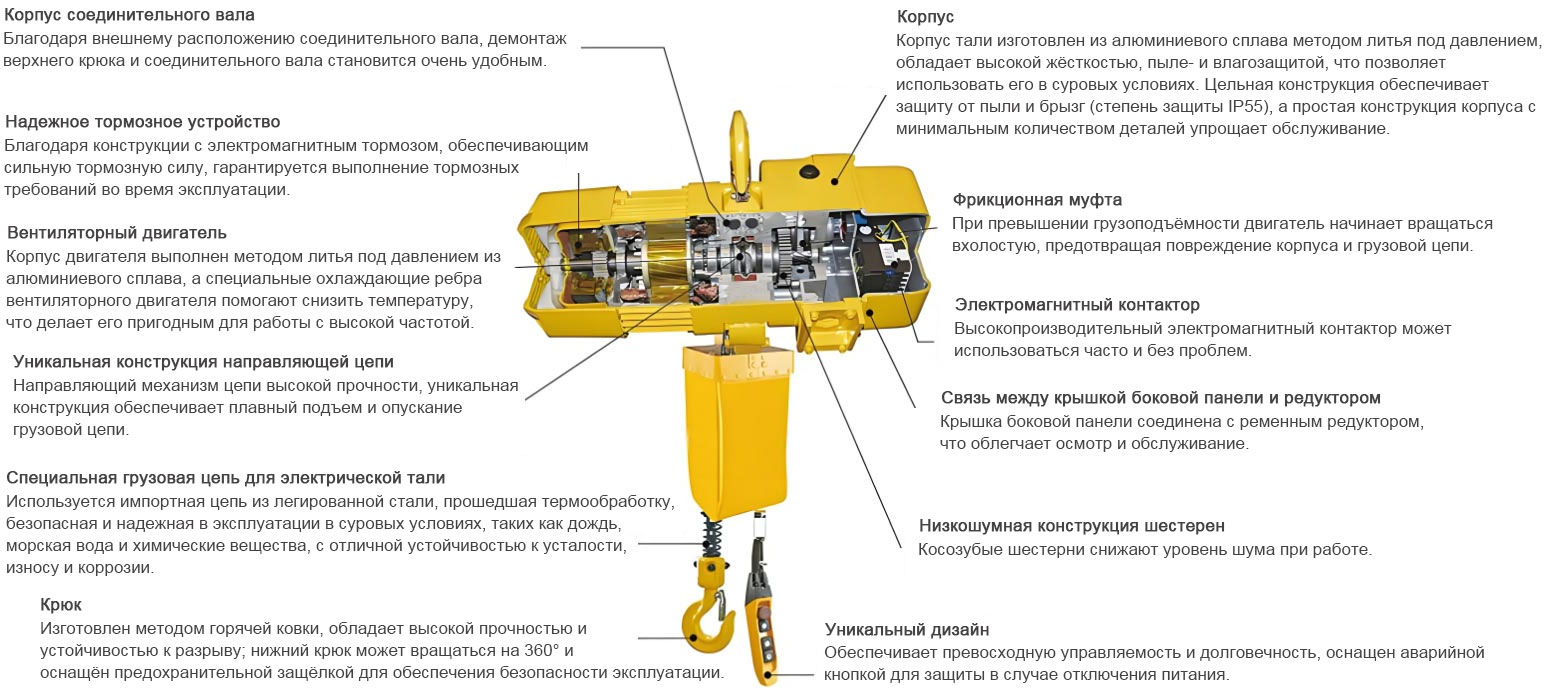 Корпус соединительного вала
Благодаря внешнему расположению соединительного вала, демонтаж верхнего крюка и соединительного вала становится очень удобным.

Надежное тормозное устройство
Благодаря конструкции с электромагнитным тормозом, обеспечивающим сильную тормозную силу, гарантируется выполнение тормозных требований во время эксплуатации.

Вентиляторный двигатель
Корпус двигателя выполнен методом литья под давлением из алюминиевого сплава, а специальные охлаждающие ребра вентиляторного двигателя помогают снизить температуру, что делает его пригодным для работы с высокой частотой.

Уникальная конструкция направляющей цепи
Направляющий механизм цепи высокой прочности, уникальная конструкция обеспечивает плавный подъем и опускание грузовой цепи.

Специальная грузовая цепь для электрической тали
Используется импортная цепь из легированной стали, прошедшая термообработку, безопасная и надежная в эксплуатации в суровых условиях, таких как дождь, морская вода и химические вещества, с отличной устойчивостью к усталости, износу и коррозии.

Крюк
Изготовлен методом горячей ковки, обладает высокой прочностью и устойчивостью к разрыву; нижний крюк может вращаться на 360° и оснащён предохранительной защёлкой для обеспечения безопасности эксплуатации.

Корпус
Корпус тали изготовлен из алюминиевого сплава методом литья под давлением, обладает высокой жёсткостью, пыле- и влагозащитой, что позволяет использовать его в суровых условиях. Цельная конструкция обеспечивает защиту от пыли и брызг (степень защиты IP55), а простая конструкция корпуса с минимальным количеством деталей упрощает обслуживание.

Фрикционная муфта
При превышении грузоподъёмности двигатель начинает вращаться вхолостую, предотвращая повреждение корпуса и грузовой цепи.

Электромагнитный контактор
Высокопроизводительный электромагнитный контактор может использоваться часто и без проблем.

Связь между крышкой боковой панели и редуктором
Крышка боковой панели соединена с ременным редуктором, что облегчает осмотр и обслуживание.

Низкошумная конструкция шестерен
Косозубые шестерни снижают уровень шума при работе.

Уникальный дизайн
Обеспечивает превосходную управляемость и долговечность, оснащен аварийной кнопкой для защиты в случае отключения питания.